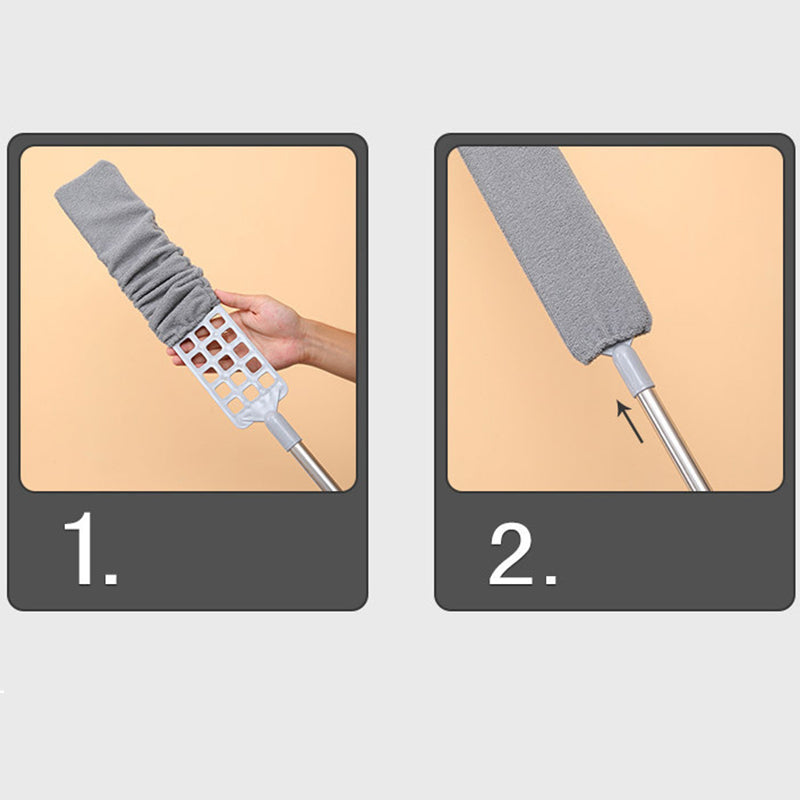 1.

2.