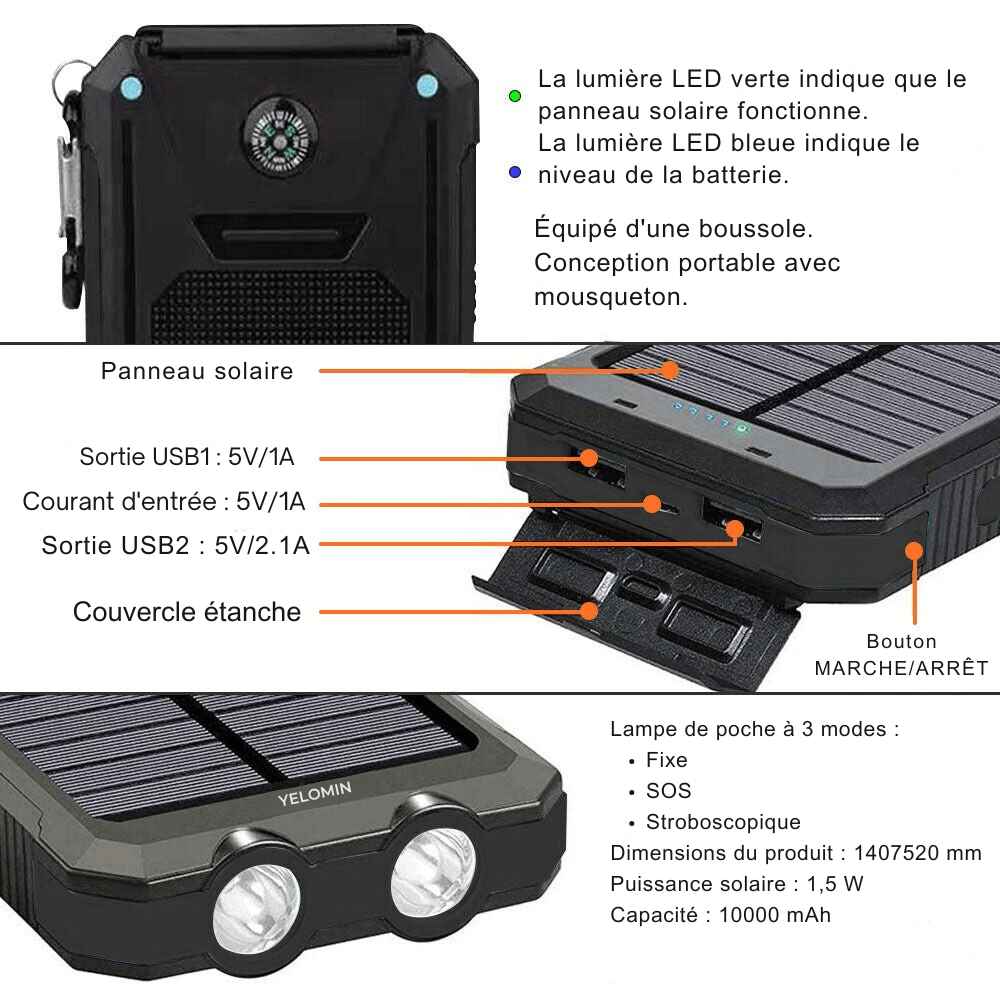 La lumière LED verte indique que le panneau solaire fonctionne.
La lumière LED bleue indique le niveau de la batterie.

Équipé d'une boussole.
Conception portable avec mousqueton.

Panneau solaire

Sortie USB1: 5V/1A

Courant d'entrée : 5V/1A

Sortie USB2 : 5V/2.1A

Couvercle étanche

Bouton MARCHE/ARRÊT

YELOMIN

Lampe de poche à 3 modes :
• Fixe
• SOS
• Stroboscopique
Dimensions du produit : 1407520 mm
Puissance solaire : 1,5 W
Capacité : 10000 mAh