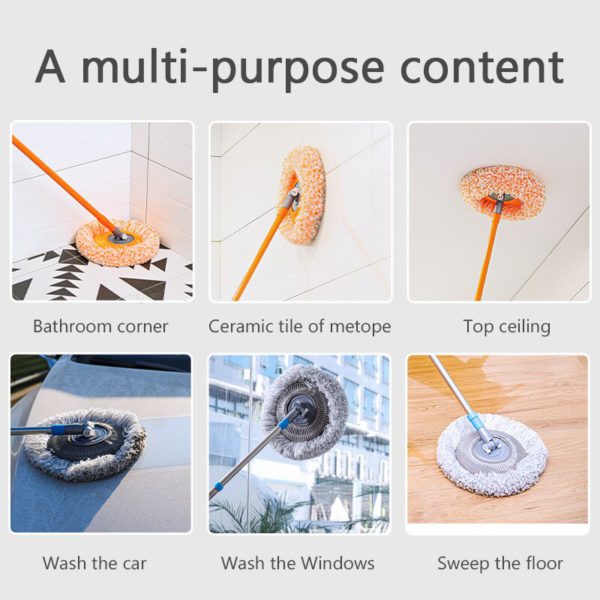 A multi-purpose content

Bathroom corner

Ceramic tile of metope

Top ceiling

Wash the car

Wash the Windows

Sweep the floor