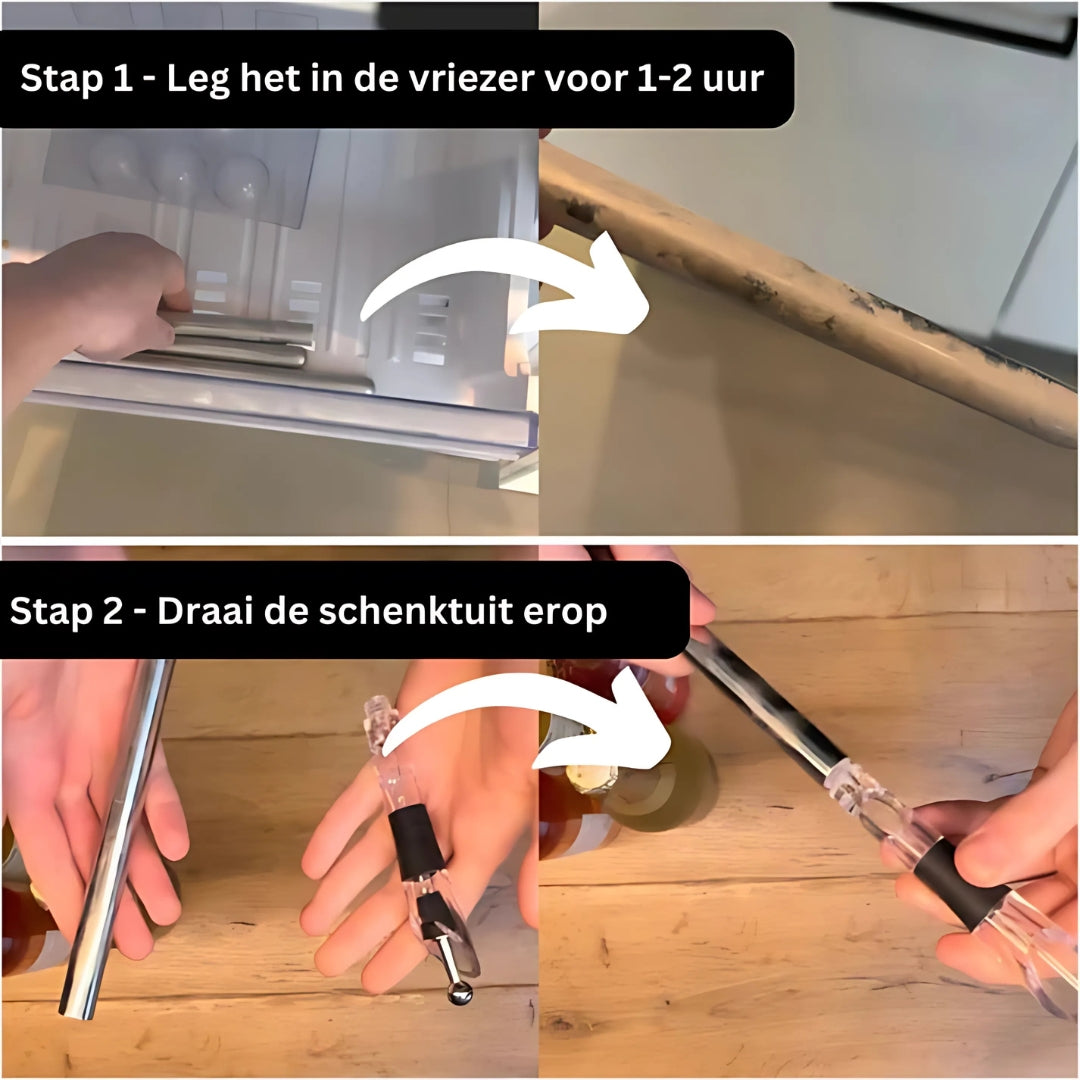 Stap 1 - Leg het in de vriezer voor 1-2 uur

Stap 2 - Draai de schenktuit erop