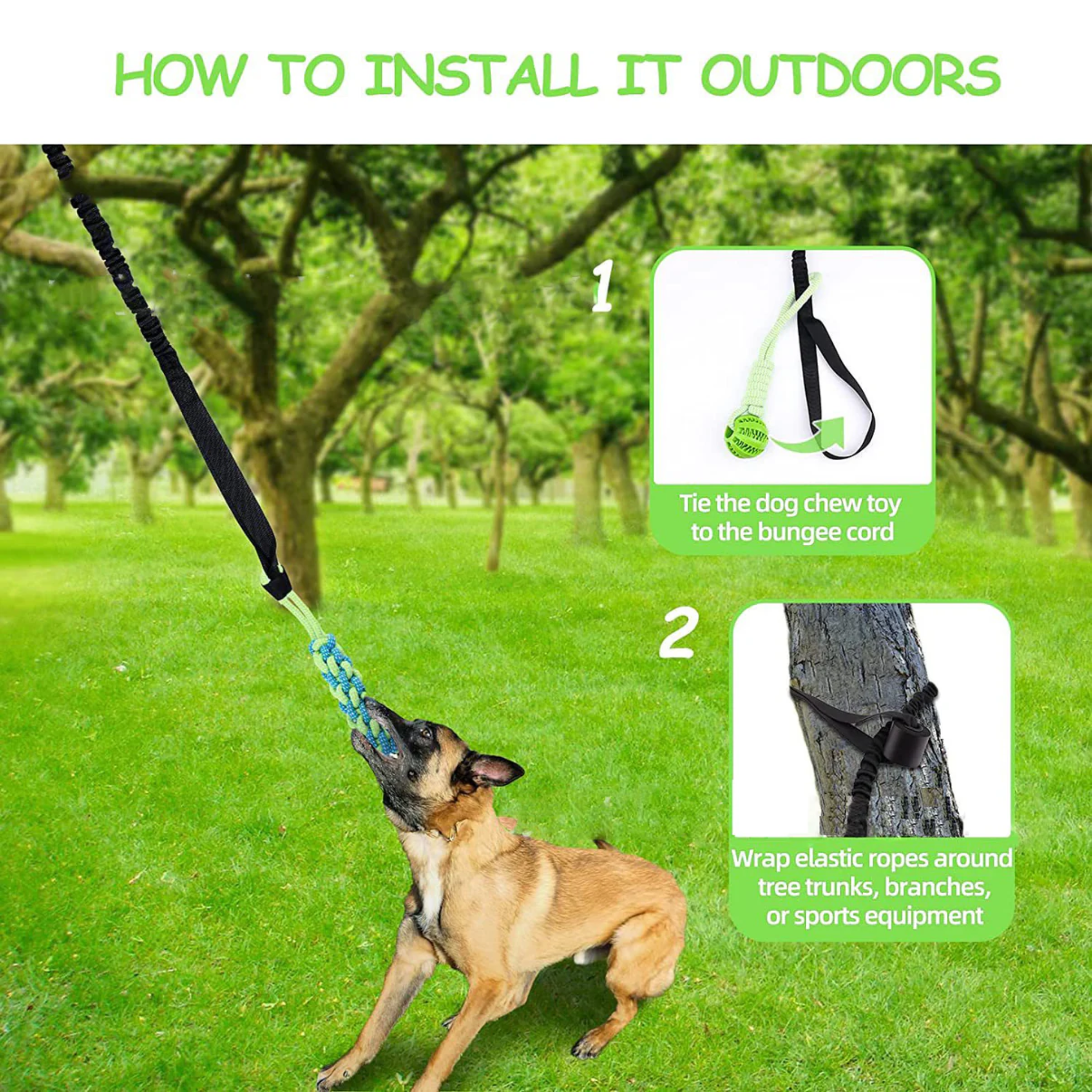 HOW TO INSTALL IT OUTDOORS

1

Tie the dog chew toy to the bungee cord

2

Wrap elastic ropes around tree trunks, branches, or sports equipment