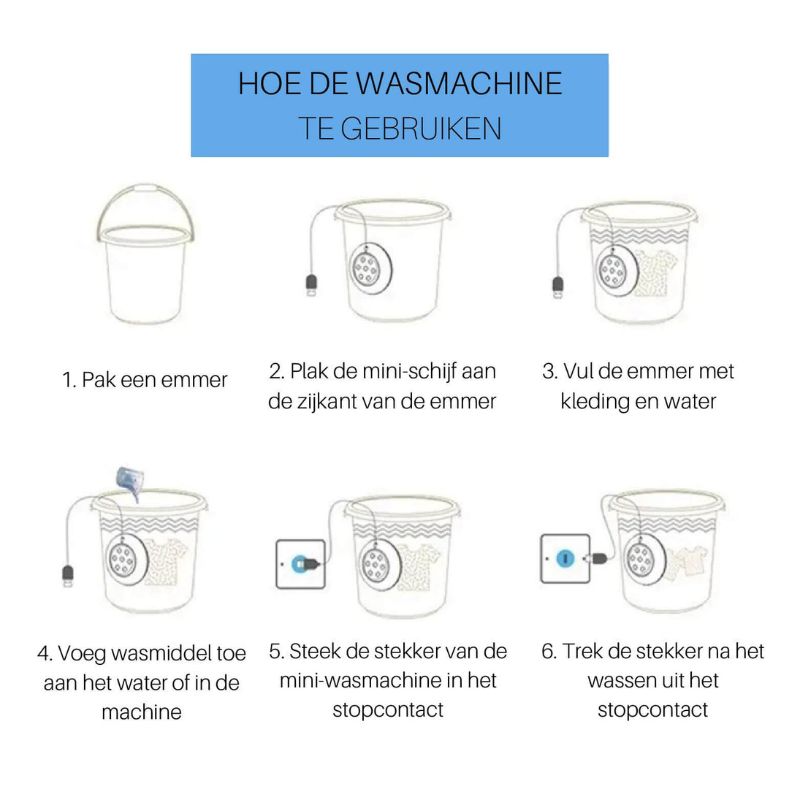 HOE DE WASMACHINE
TE GEBRUIKEN

1. Pak een emmer

2. Plak de mini-schijf aan de zijkant van de emmer

3. Vul de emmer met kleding en water

4. Voeg wasmiddel toe aan het water of in de machine

5. Steek de stekker van de mini-wasmachine in het stopcontact

6. Trek de stekker na het wassen uit het stopcontact