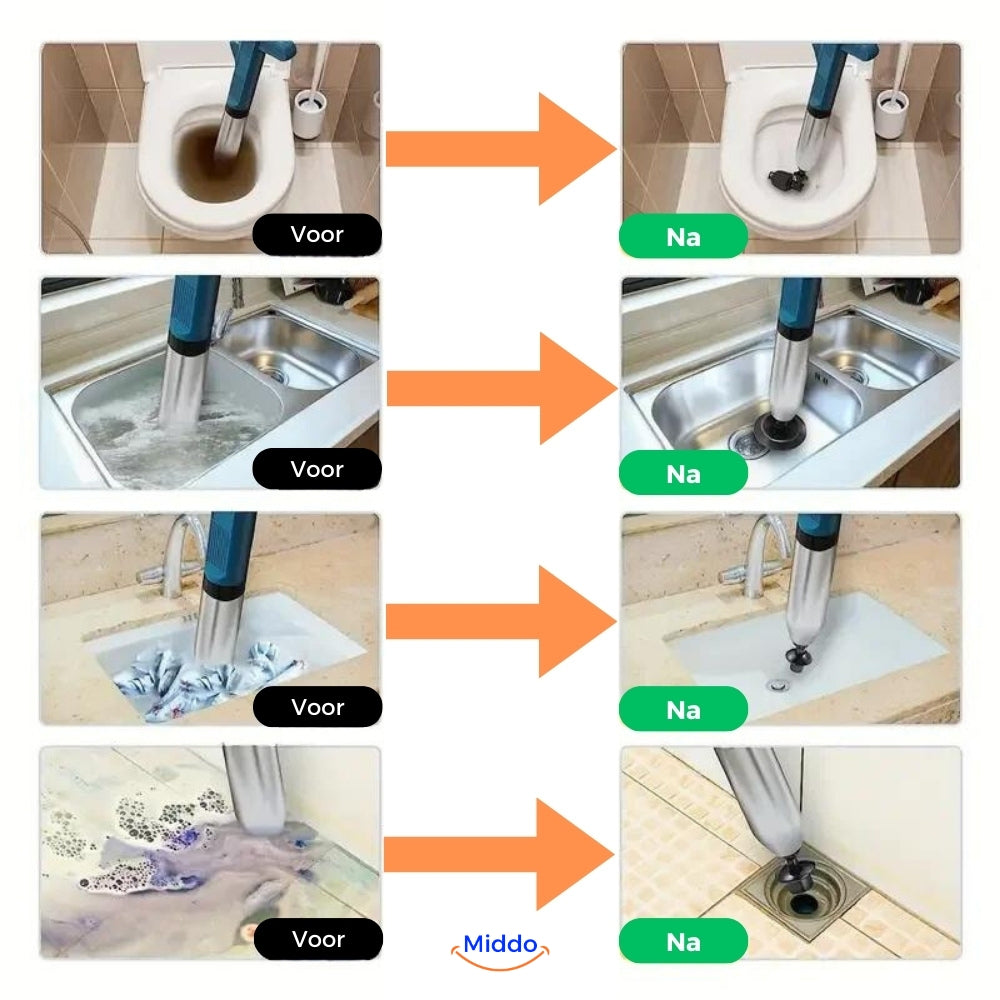 Voor

Na

Voor

Na

Voor

Na

Voor

Middo

Na