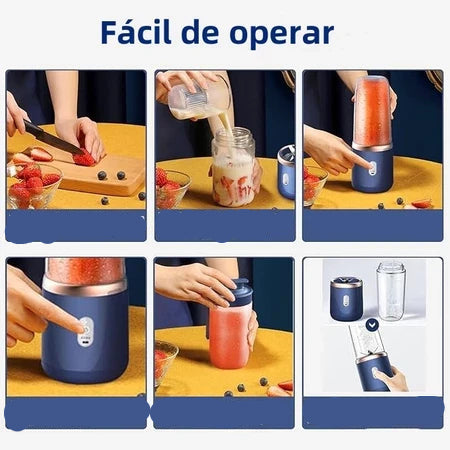 Fácil de operar